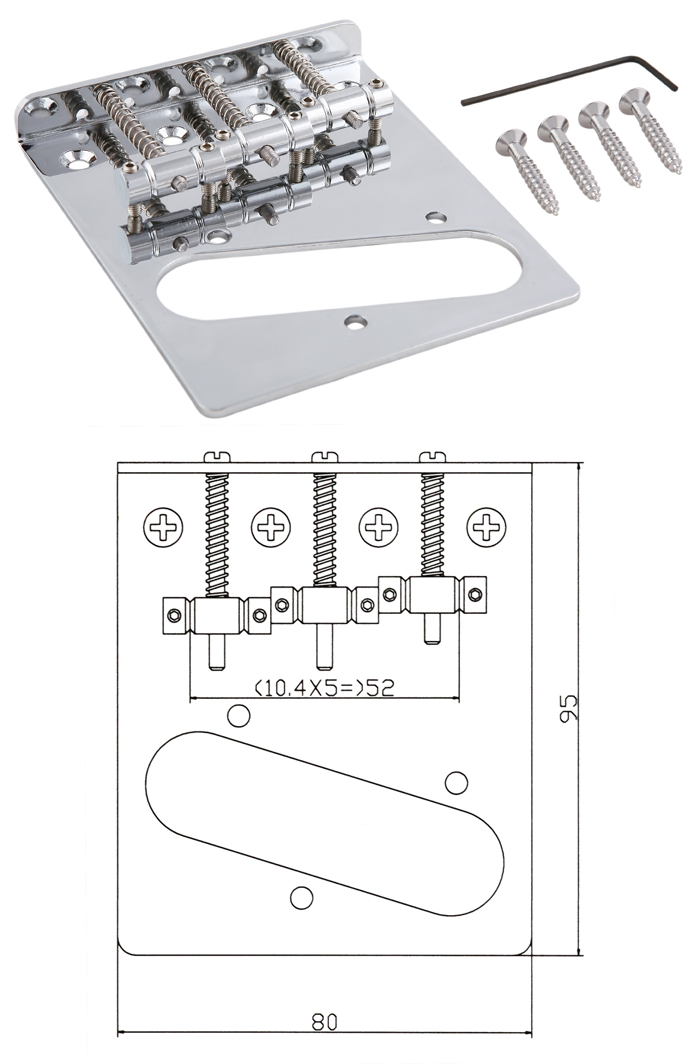 (10.4X5=)52

95

80